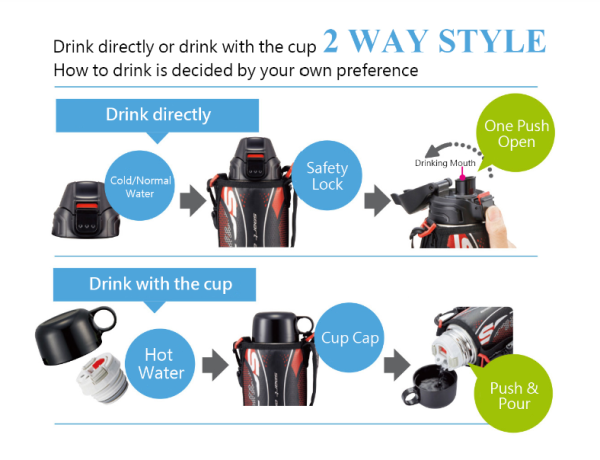 Drink directly or drink with the cup 2 WAY STYLE
How to drink is decided by your own preference

Drink directly

Cold/Normal Water

Safety Lock

Drinking Mouth

One Push Open

Drink with the cup

Hot Water

Cup Cap

Push & Pour