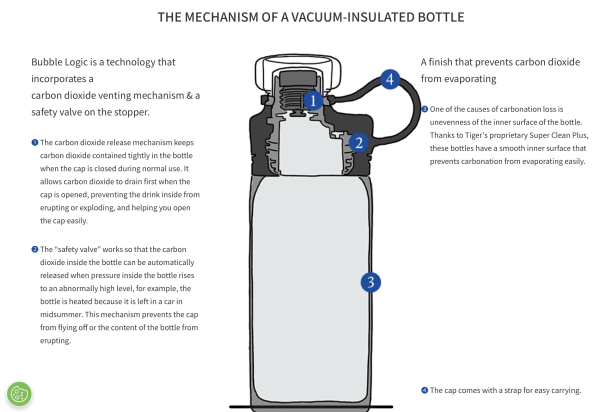 THE MECHANISM OF A VACUUM-INSULATED BOTTLE

Bubble Logic is a technology that incorporates a carbon dioxide venting mechanism & a safety valve on the stopper.

1 The carbon dioxide release mechanism keeps carbon dioxide contained tightly in the bottle when the cap is closed during normal use. It allows carbon dioxide to drain first when the cap is opened, preventing the drink inside from erupting or exploding, and helping you open the cap easily.

2 The "safety valve" works so that the carbon dioxide inside the bottle can be automatically released when pressure inside the bottle rises to an abnormally high level, for example, the bottle is heated because it is left in a car in midsummer. This mechanism prevents the cap from flying off or the content of the bottle from erupting.

1

2

3

4

A finish that prevents carbon dioxide from evaporating

3 One of the causes of carbonation loss is unevenness of the inner surface of the bottle. Thanks to Tiger's proprietary Super Clean Plus, these bottles have a smooth inner surface that prevents carbonation from evaporating easily.

4 The cap comes with a strap for easy carrying.